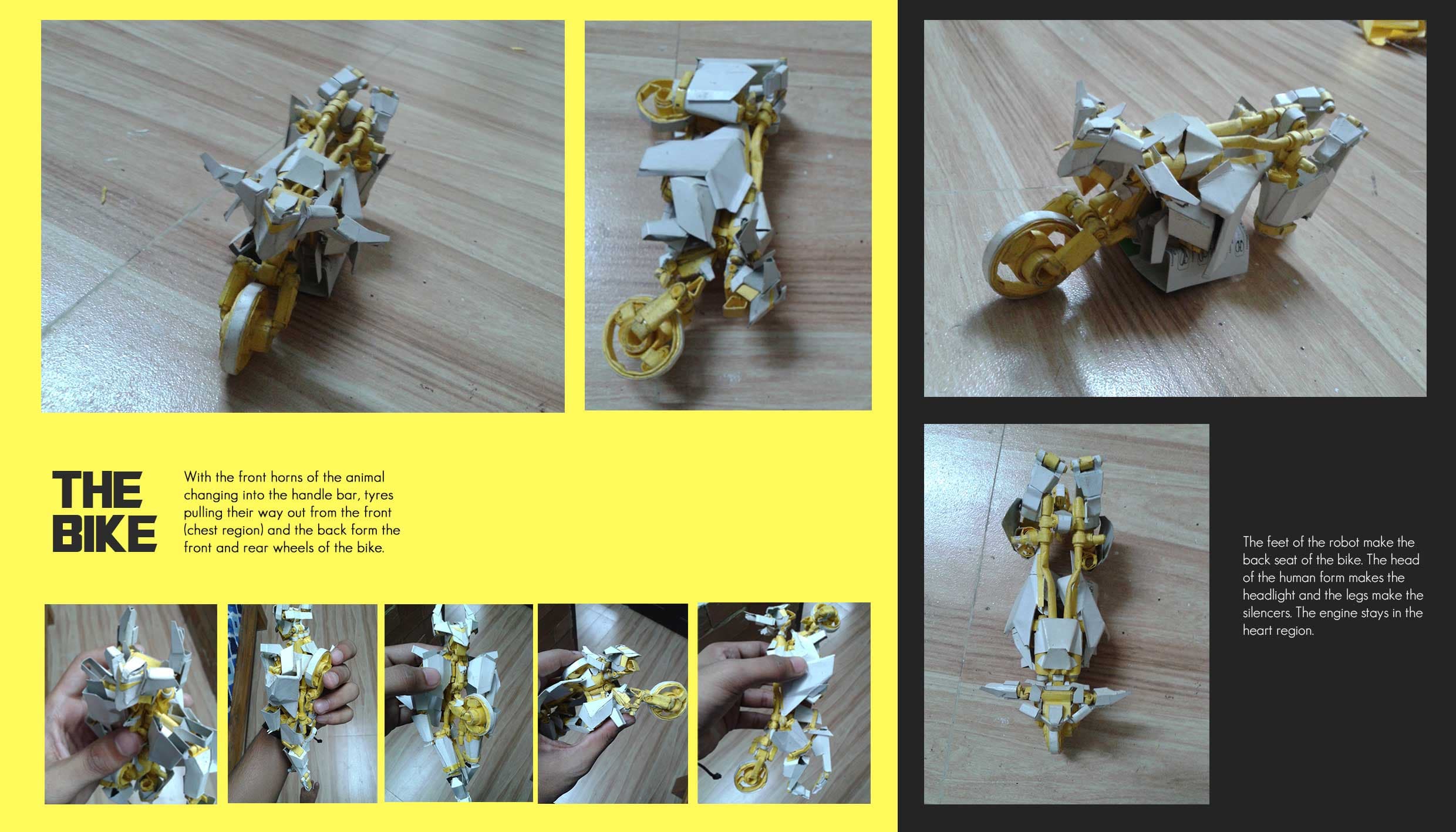 THE BIKE

With the front horns of the animal changing into the handle bar, tyres pulling their way out from the front (chest region) and the back form the front and rear wheels of the bike.

The feet of the robot make the back seat of the bike. The head of the human form makes the headlight and the legs make the silencers. The engine stays in the heart region.