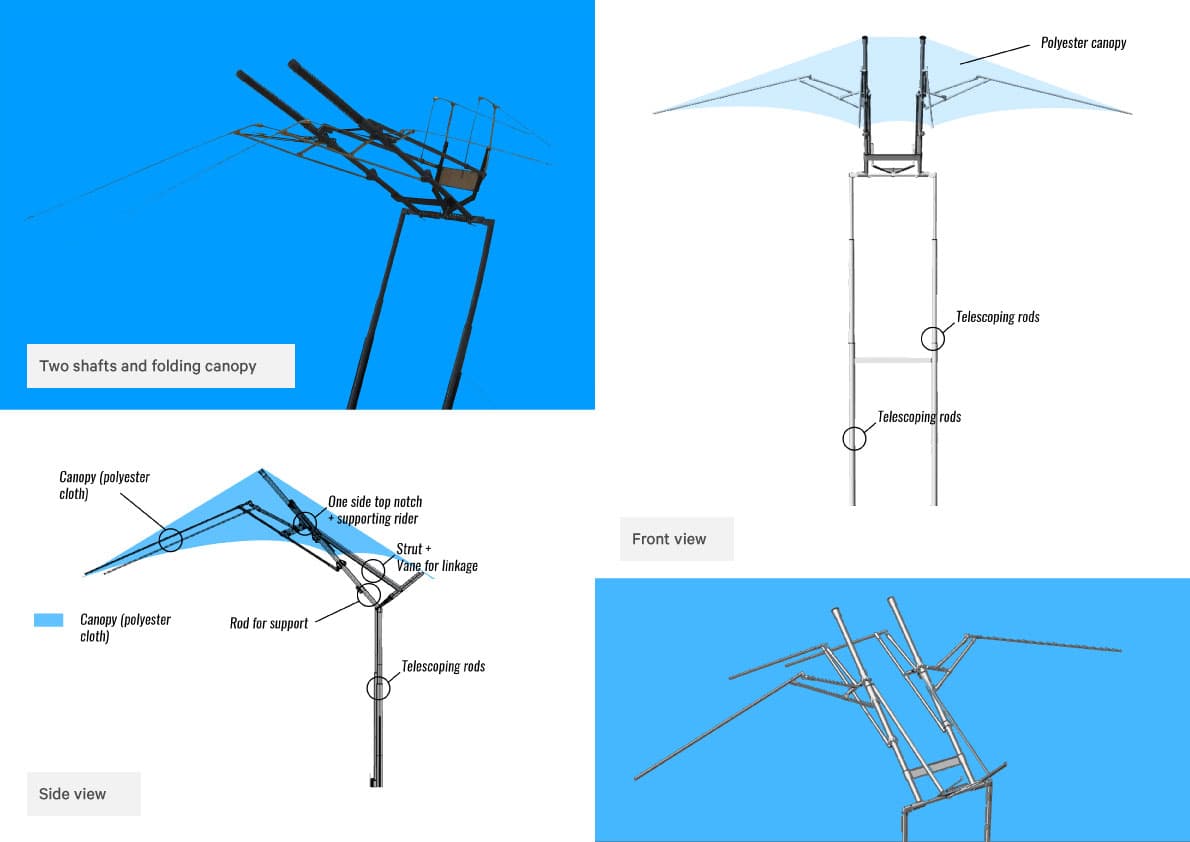 Two shafts and folding canopy

Polyester canopy

Telescoping rods

Telescoping rods

Front view

Canopy (polyester cloth)

One side top notch + supporting rider

Strut + Vane for linkage

Canopy (polyester cloth)

Rod for support

Telescoping rods

Side view